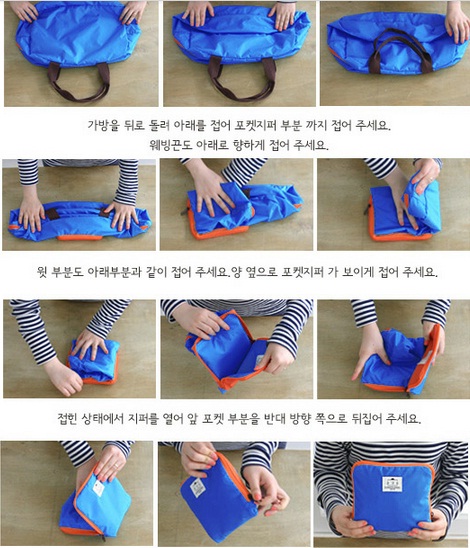 가방을 뒤로 돌려 아래를 접어 포켓지퍼 부분 까지 접어 주세요.
웨빙끈도 아래로 향하게 접어 주세요.

윗 부분도 아래부분과 같이 접어 주세요.양 옆으로 포켓지퍼 가 보이게 접어 주세요.

접힌 상태에서 지퍼를 열어 앞 포켓 부분을 반대 방향 쪽으로 뒤집어 주세요.